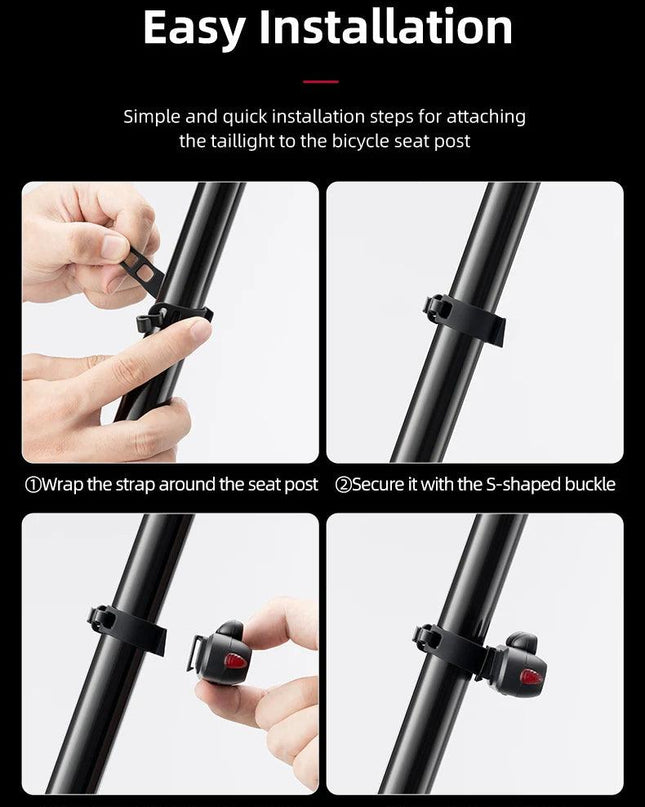 Easy Installation

Simple and quick installation steps for attaching the taillight to the bicycle seat post

①Wrap the strap around the seat post ②Secure it with the S-shaped buckle