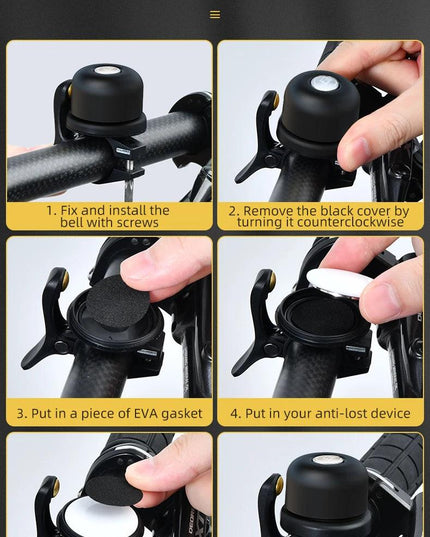 1. Fix and install the bell with screws

2. Remove the black cover by turning it counterclockwise

3. Put in a piece of EVA gasket

4. Put in your anti-lost device