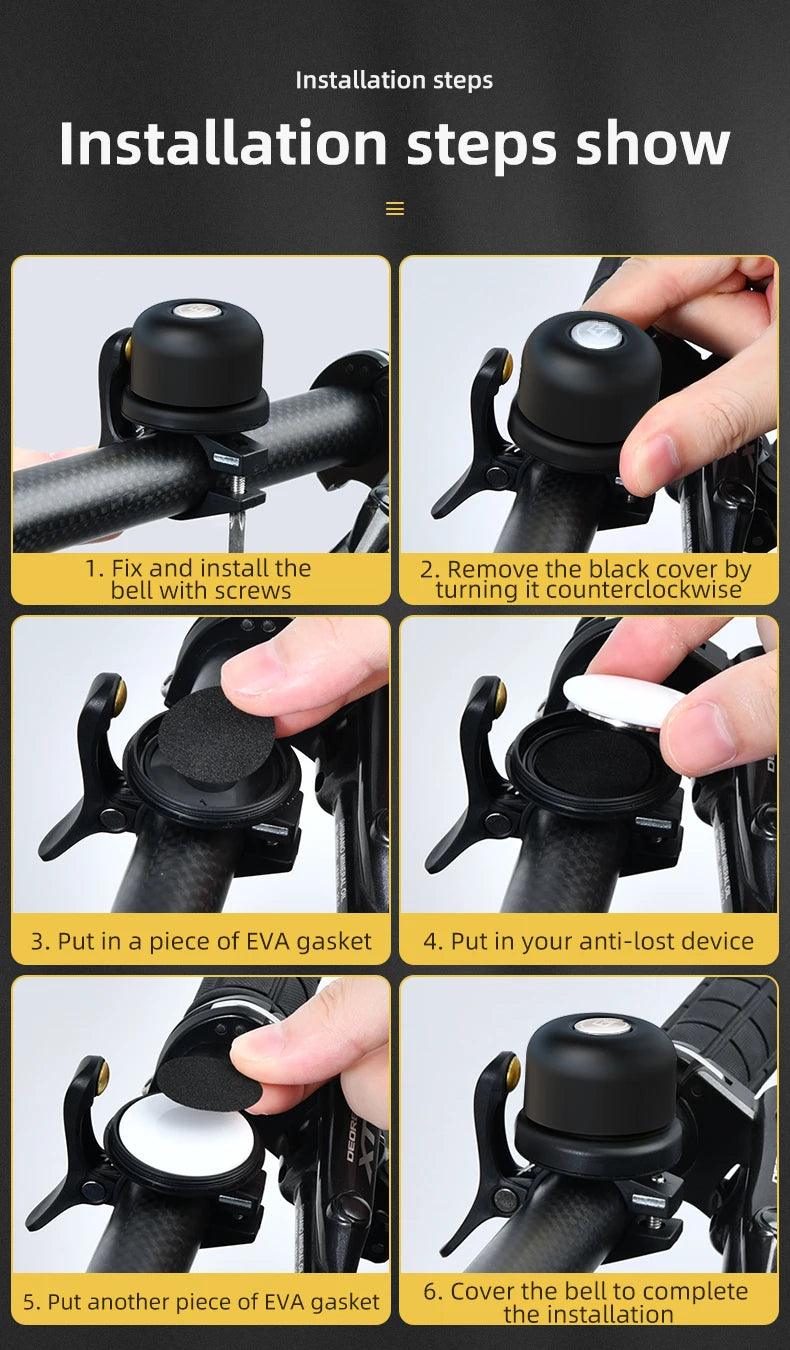 Installation steps

Installation steps show

1. Fix and install the bell with screws

2. Remove the black cover by turning it counterclockwise

3. Put in a piece of EVA gasket

4. Put in your anti-lost device

5. Put another piece of EVA gasket

6. Cover the bell to complete the installation