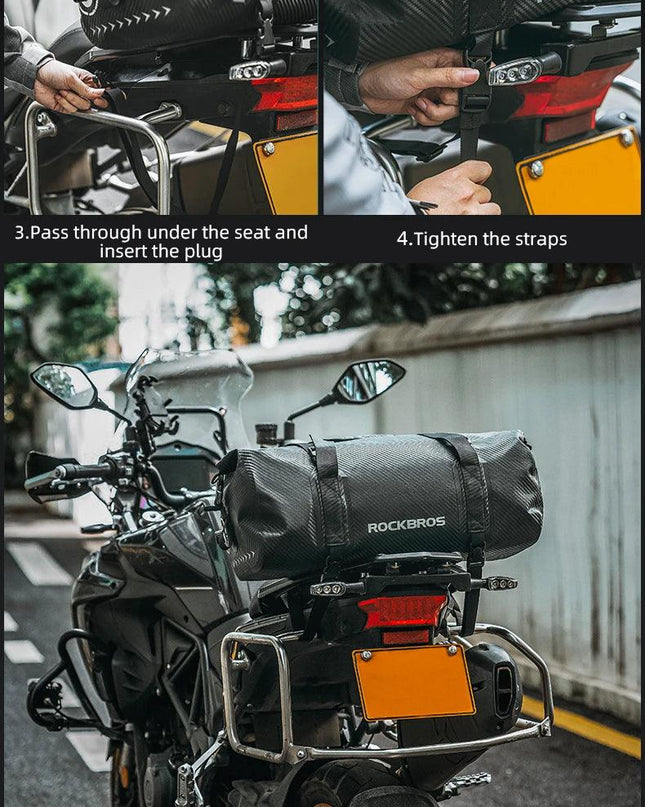 3.Pass through under the seat and insert the plug

4.Tighten the straps

ROCKBROS