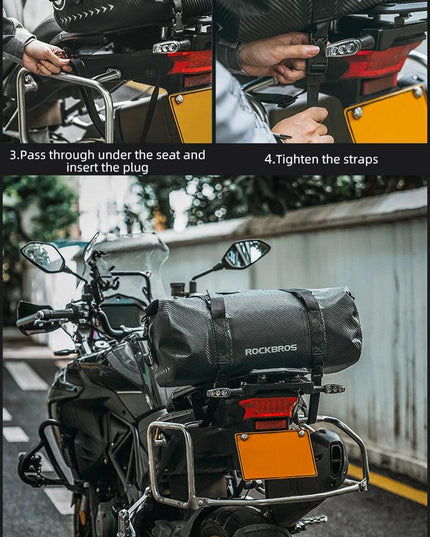 3.Pass through under the seat and insert the plug

4.Tighten the straps

ROCKBROS