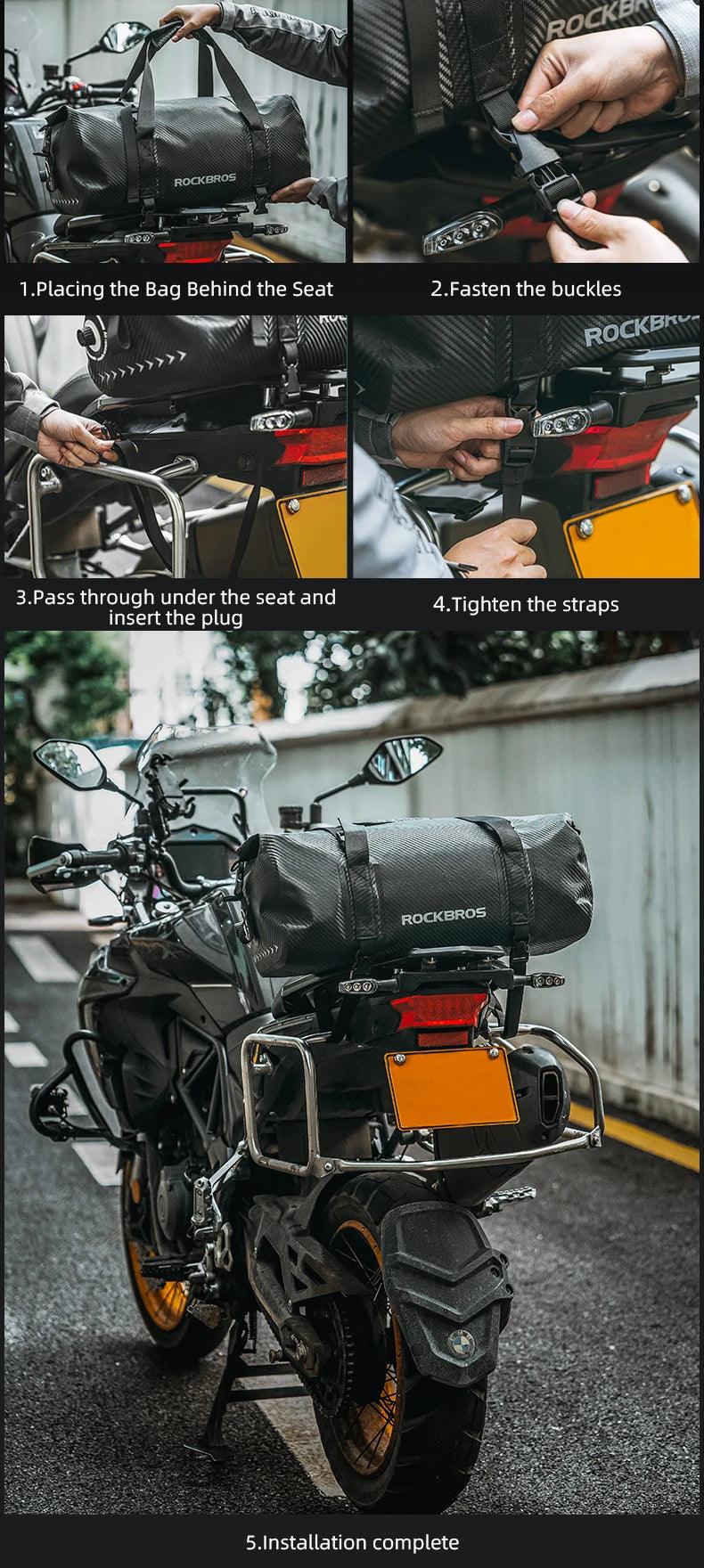 ROCKBROS

ROCKBROS

1.Placing the Bag Behind the Seat

2.Fasten the buckles

ROCKBROS

3.Pass through under the seat and insert the plug

4.Tighten the straps

ROCKBROS

5.Installation complete