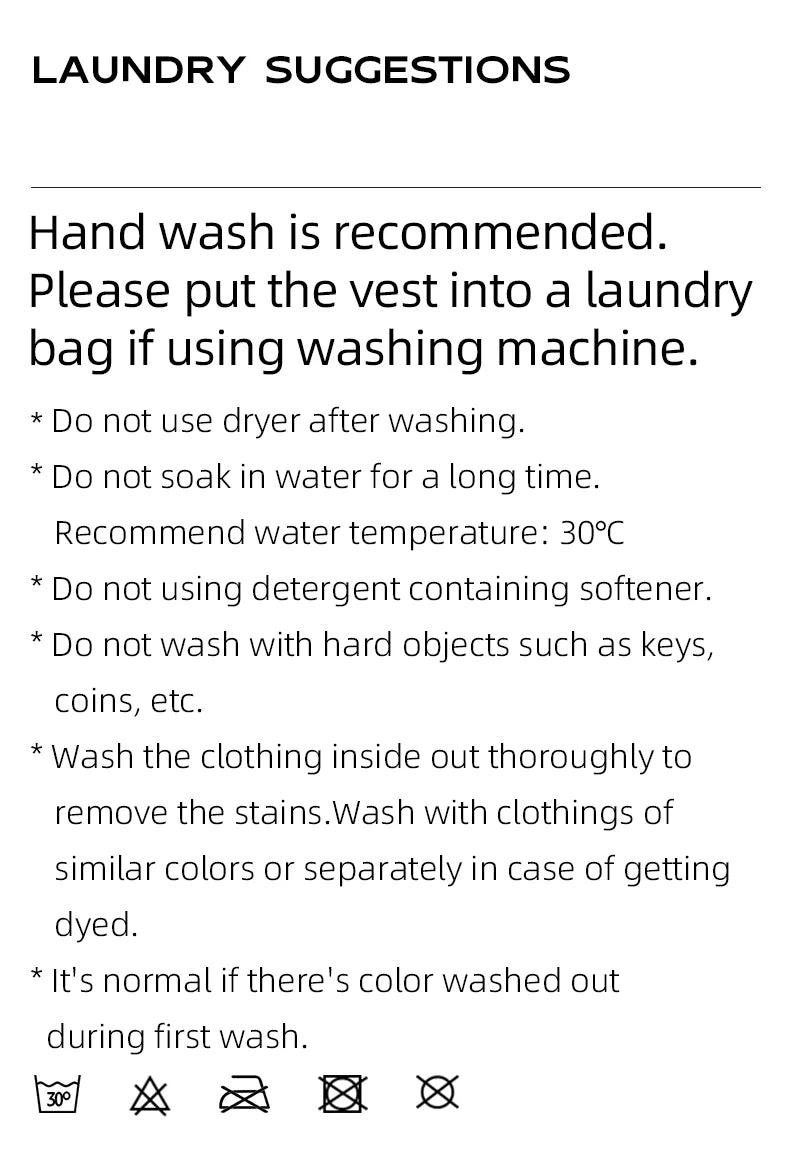 LAUNDRY SUGGESTIONS

Hand wash is recommended. Please put the vest into a laundry bag if using washing machine.

* Do not use dryer after washing.

* Do not soak in water for a long time. Recommend water temperature: 30℃

* Do not using detergent containing softener.

* Do not wash with hard objects such as keys, coins, etc.

* Wash the clothing inside out thoroughly to remove the stains.Wash with clothings of similar colors or separately in case of getting dyed.

* It's normal if there's color washed out during first wash.

30°