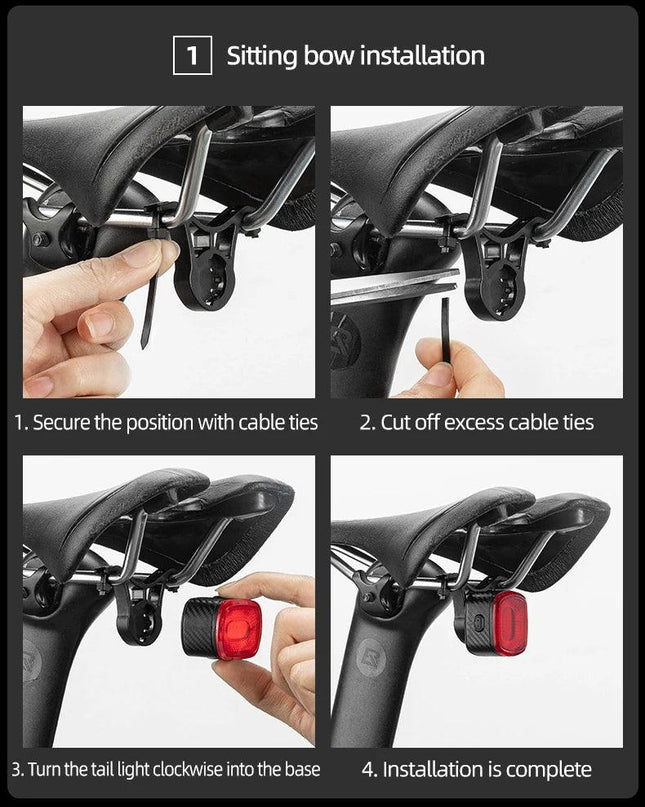 1 Sitting bow installation

1. Secure the position with cable ties

2. Cut off excess cable ties

3. Turn the tail light clockwise into the base

4. Installation is complete