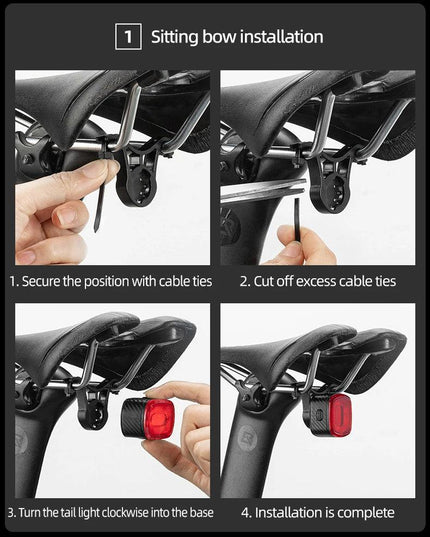 1 Sitting bow installation

1. Secure the position with cable ties

2. Cut off excess cable ties

3. Turn the tail light clockwise into the base

4. Installation is complete