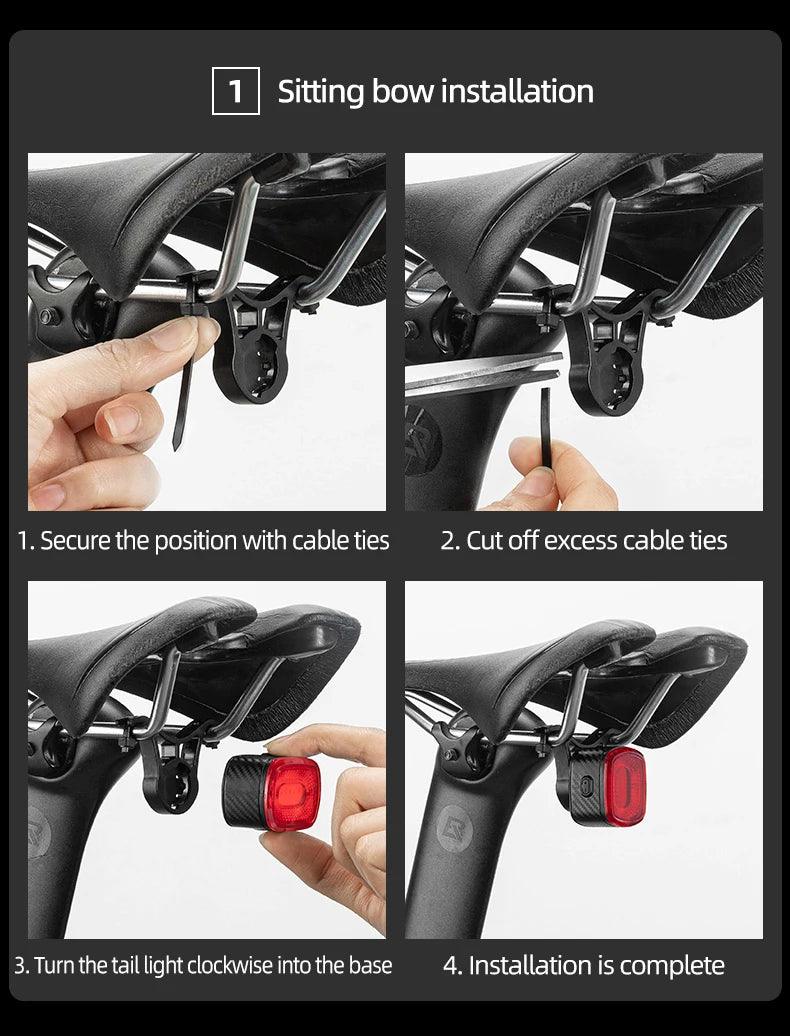 1 Sitting bow installation

1. Secure the position with cable ties

2. Cut off excess cable ties

3. Turn the tail light clockwise into the base

4. Installation is complete