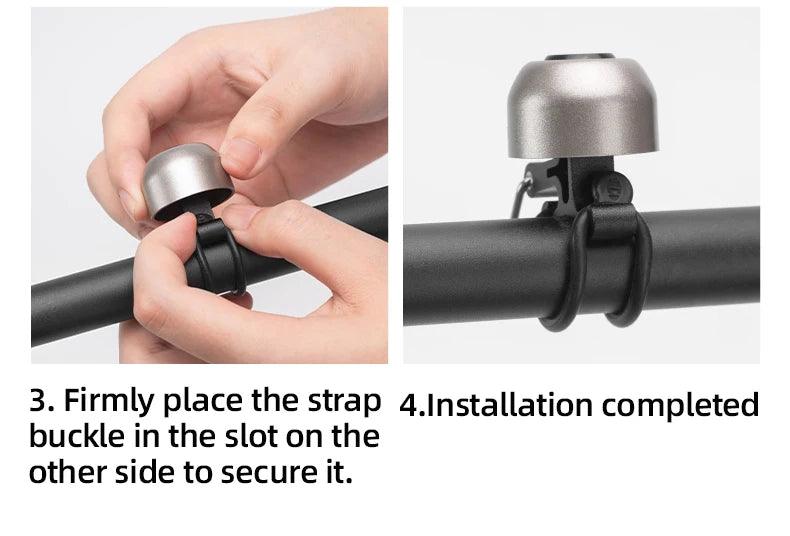 3. Firmly place the strap buckle in the slot on the other side to secure it.

4.Installation completed