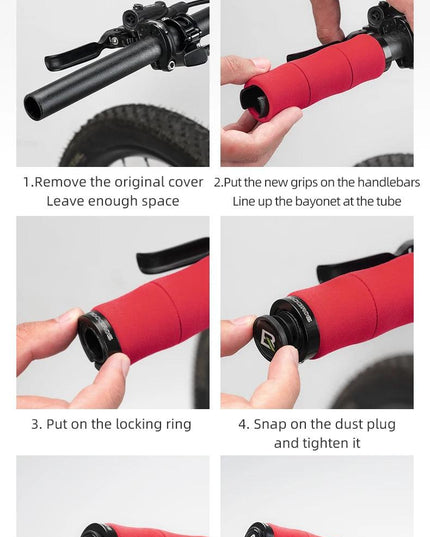 1.Remove the original cover
Leave enough space

2.Put the new grips on the handlebars
Line up the bayonet at the tube

3. Put on the locking ring

4. Snap on the dust plug
and tighten it