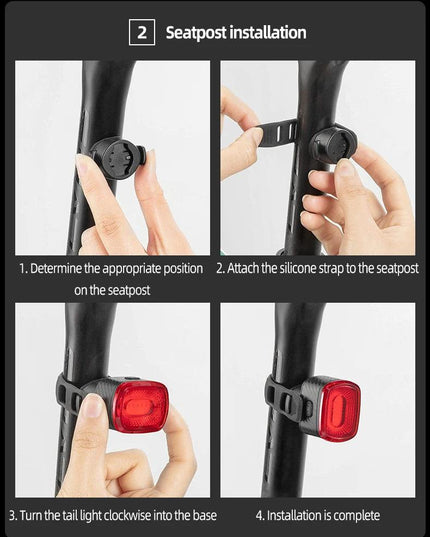 2 Seatpost installation

1. Determine the appropriate position on the seatpost

2. Attach the silicone strap to the seatpost

3. Turn the tail light clockwise into the base

4. Installation is complete