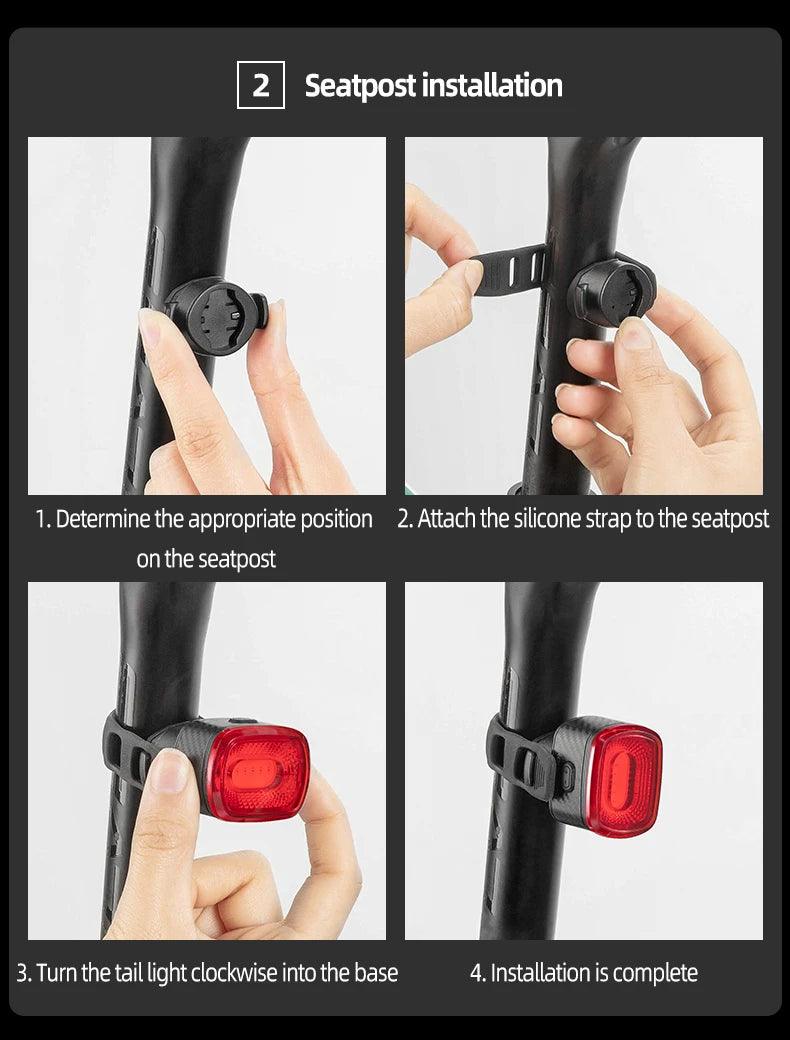 2 Seatpost installation

1. Determine the appropriate position on the seatpost

2. Attach the silicone strap to the seatpost

3. Turn the tail light clockwise into the base

4. Installation is complete