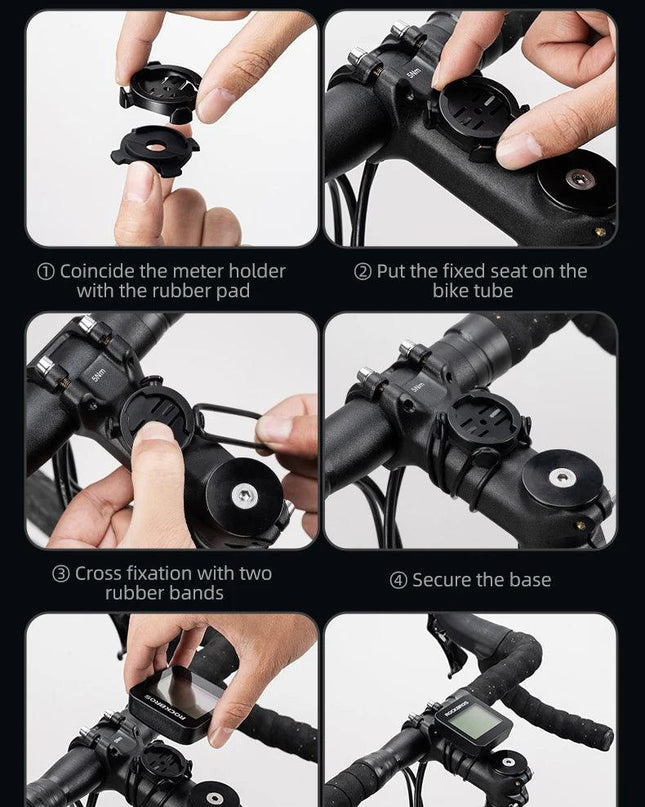 5Nm

① Coincide the meter holder with the rubber pad

② Put the fixed seat on the bike tube

5Nm

5Nm

③ Cross fixation with two rubber bands

④ Secure the base

ROCKBROS

ROCKBROS