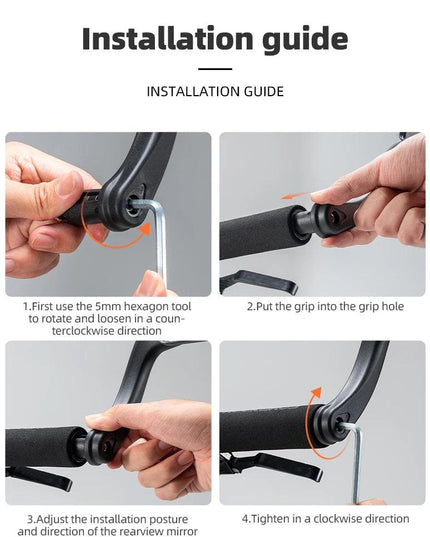 Installation guide

INSTALLATION GUIDE

1.First use the 5mm hexagon tool to rotate and loosen in a counterclockwise direction

2.Put the grip into the grip hole

3.Adjust the installation posture and direction of the rearview mirror

4.Tighten in a clockwise direction