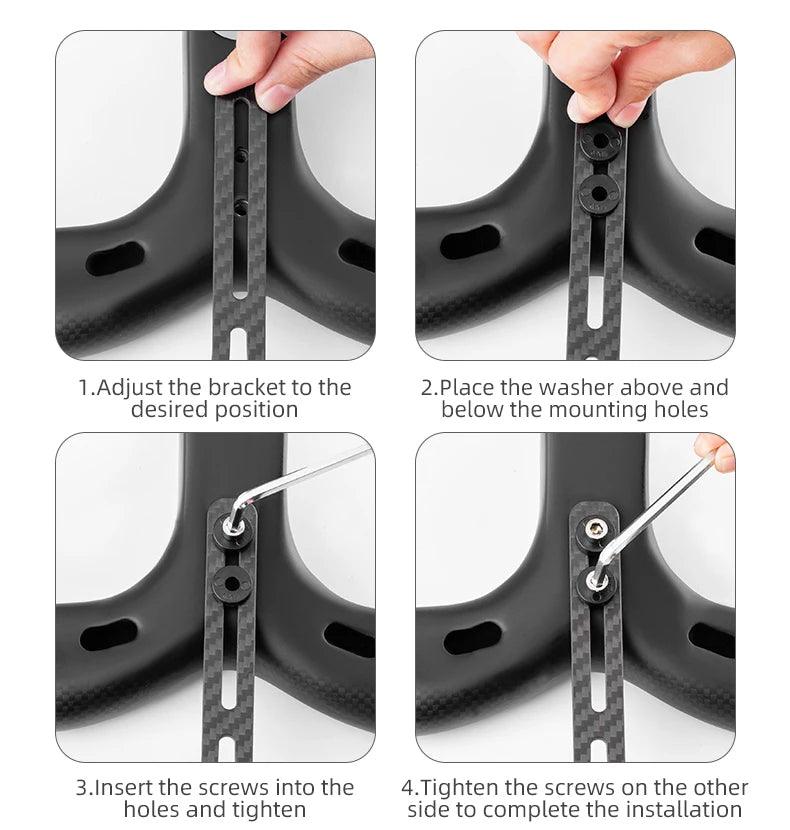 1.Adjust the bracket to the desired position

2.Place the washer above and below the mounting holes

3.Insert the screws into the holes and tighten

4.Tighten the screws on the other side to complete the installation