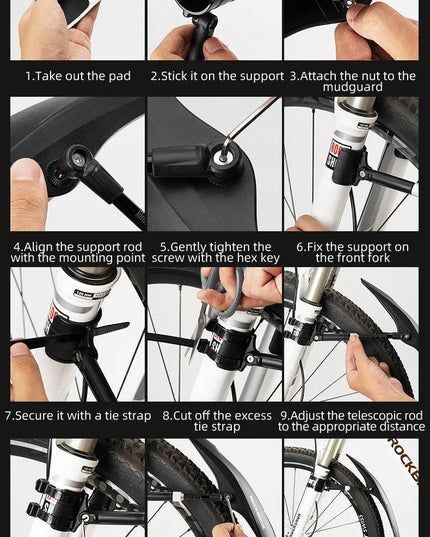 1.Take out the pad

2.Stick it on the support

3.Attach the nut to the mudguard

4.Align the support rod with the mounting point

5.Gently tighten the screw with the hex key

6.Fix the support on the front fork

7.Secure it with a tie strap

8.Cut off the excess tie strap

9.Adjust the telescopic rod to the appropriate distance

ROCKB