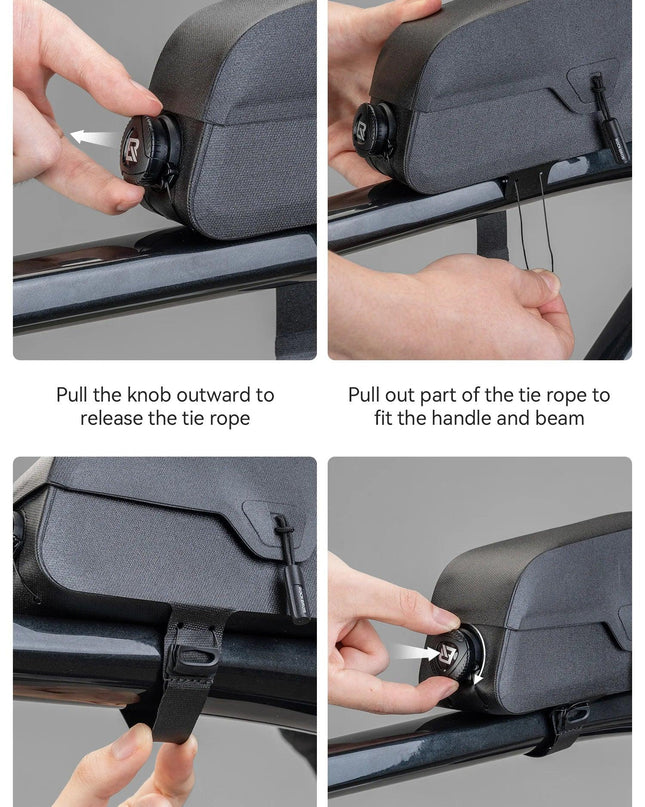 Pull the knob outward to release the tie rope

Pull out part of the tie rope to fit the handle and beam