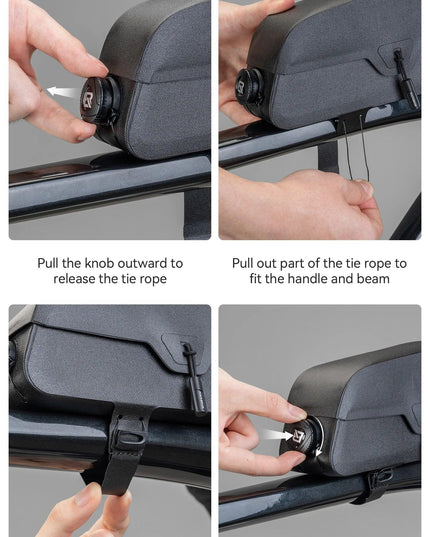 Pull the knob outward to release the tie rope

Pull out part of the tie rope to fit the handle and beam