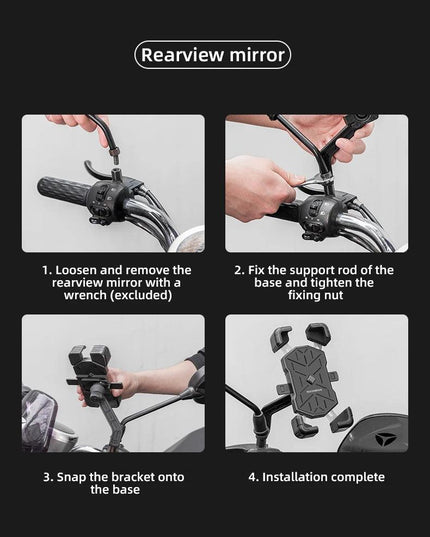 Rearview mirror

1. Loosen and remove the rearview mirror with a wrench (excluded)

2. Fix the support rod of the base and tighten the fixing nut

3. Snap the bracket onto the base

4. Installation complete