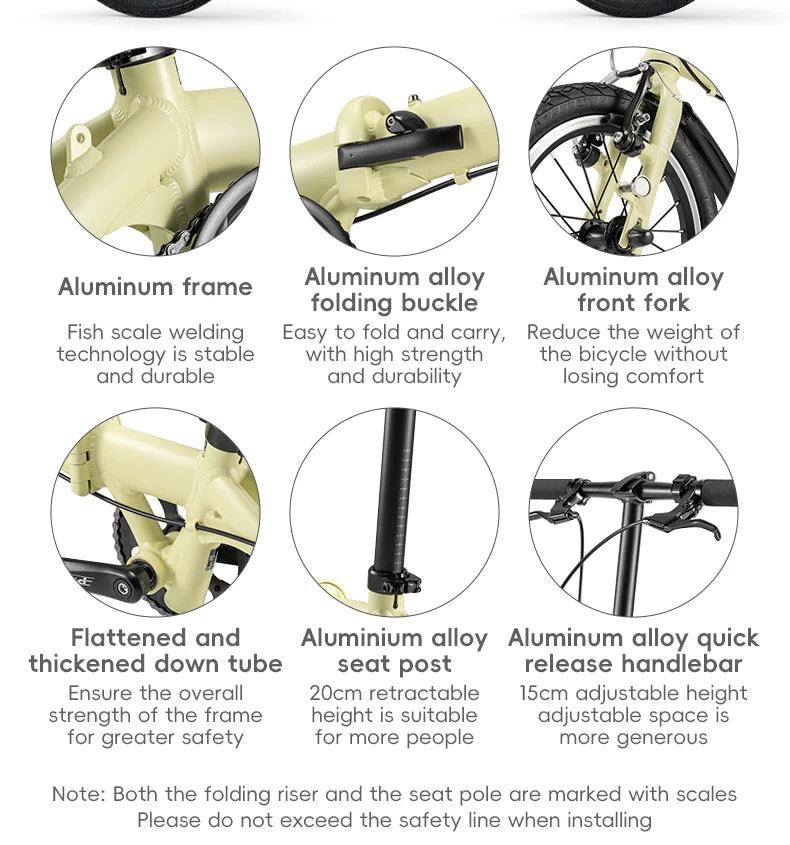 Aluminum frame

Fish scale welding technology is stable and durable

Aluminum alloy folding buckle

Easy to fold and carry, with high strength and durability

Aluminum alloy front fork

Reduce the weight of the bicycle without losing comfort

Flattened and thickened down tube

Ensure the overall strength of the frame for greater safety

Aluminium alloy seat post

20cm retractable height is suitable for more people

Aluminum alloy quick release handlebar

15cm adjustable height adjustable space is more generous

Note: Both the folding riser and the seat pole are marked with scales
Please do not exceed the safety line when installing