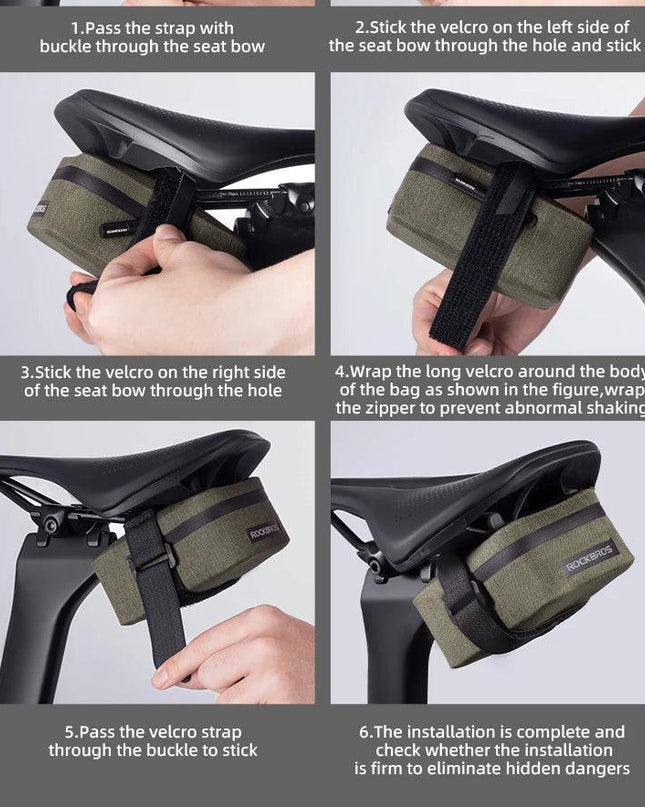 1.Pass the strap with buckle through the seat bow

2.Stick the velcro on the left side of the seat bow through the hole and stick

ROCKBROS

ROCKBROS

ROCKBROS

3.Stick the velcro on the right side of the seat bow through the hole

4.Wrap the long velcro around the body of the bag as shown in the figure,wrap the zipper to prevent abnormal shaking

ROCKBROS

ROCKBROS

5.Pass the velcro strap through the buckle to stick

6.The installation is complete and check whether the installation is firm to eliminate hidden dangers