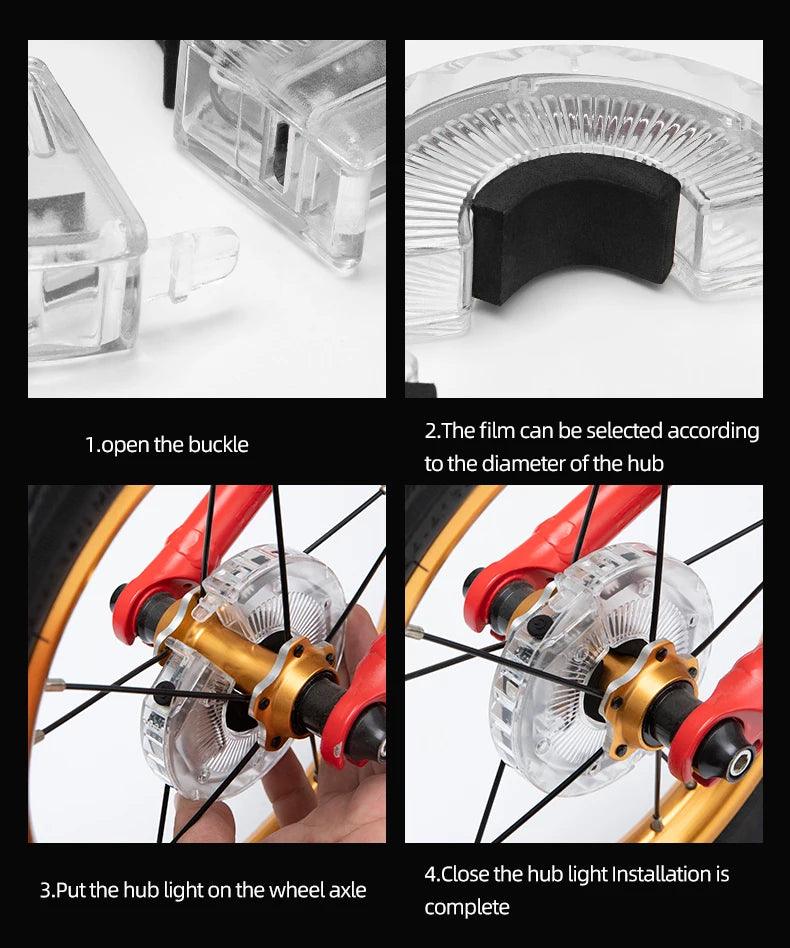 1.open the buckle

2.The film can be selected according to the diameter of the hub

3.Put the hub light on the wheel axle

4.Close the hub light Installation is complete