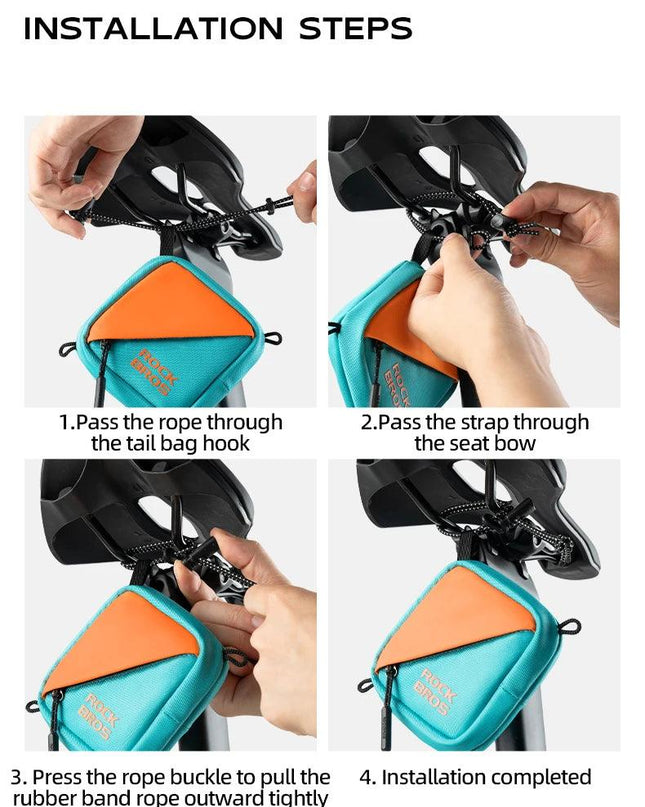 INSTALLATION STEPS

ROCK BROS

1.Pass the rope through the tail bag hook

ROCK BROS

2.Pass the strap through the seat bow

ROCK BROS

3. Press the rope buckle to pull the rubber band rope outward tightly

ROCK BROS

4. Installation completed