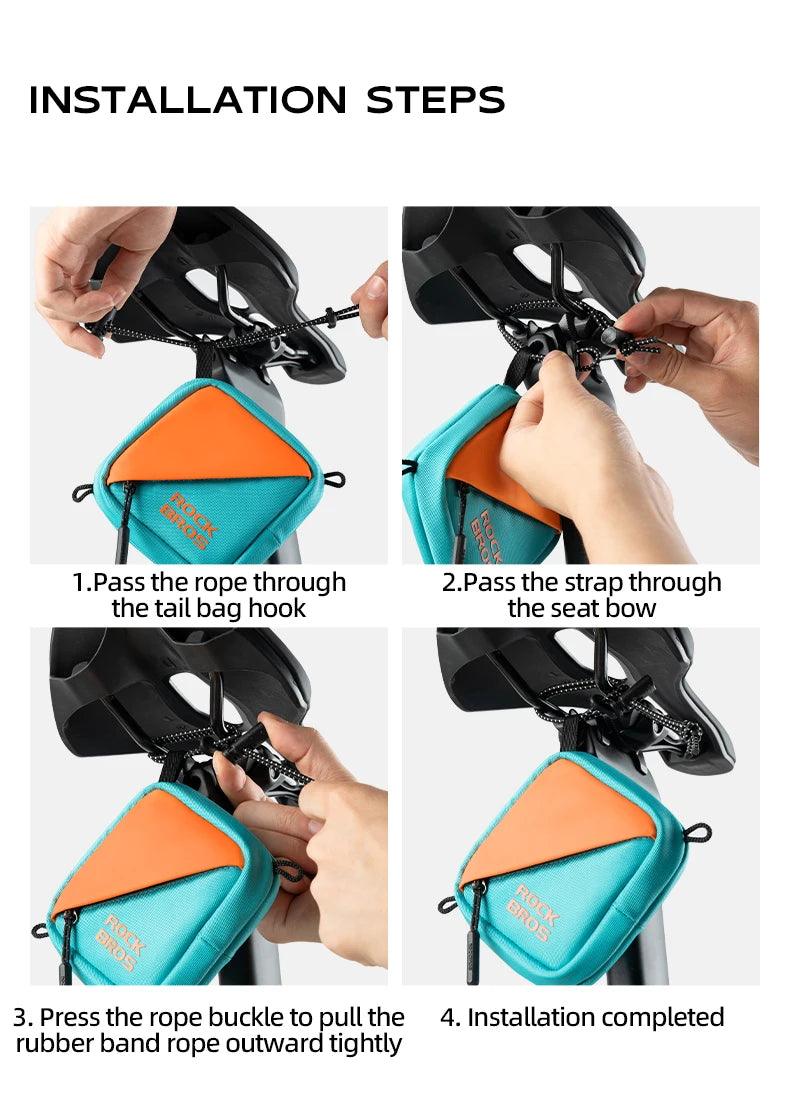 INSTALLATION STEPS

ROCK BROS

1.Pass the rope through the tail bag hook

ROCK BROS

2.Pass the strap through the seat bow

ROCK BROS

3. Press the rope buckle to pull the rubber band rope outward tightly

ROCK BROS

4. Installation completed