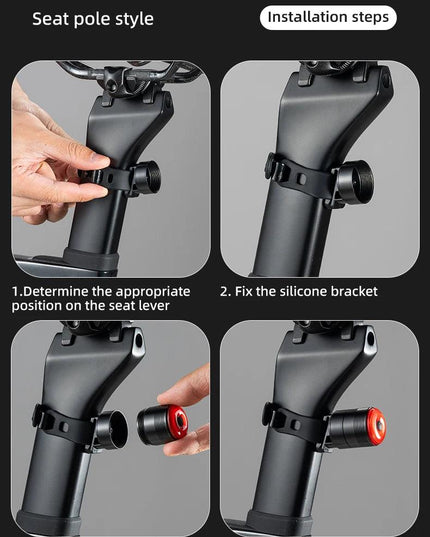 Seat pole style

Installation steps

1.Determine the appropriate position on the seat lever

2. Fix the silicone bracket