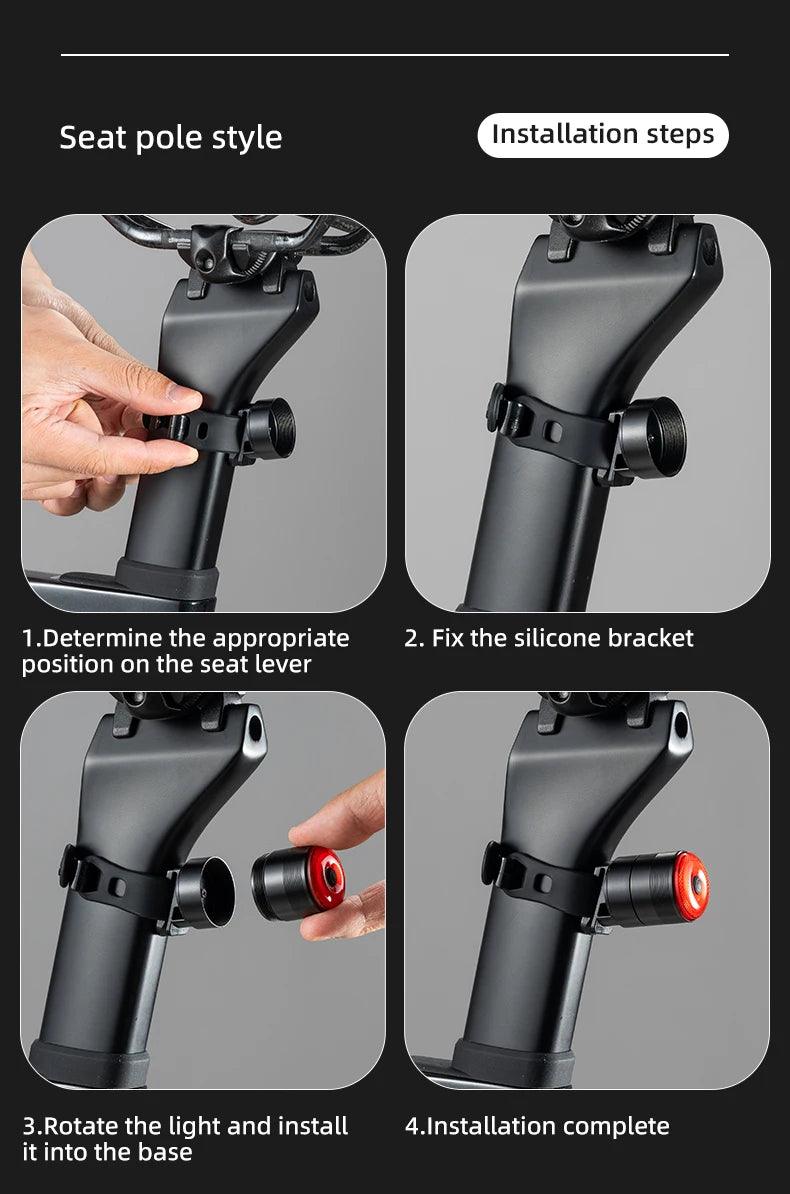 Seat pole style

Installation steps

1.Determine the appropriate position on the seat lever

2. Fix the silicone bracket

3.Rotate the light and install it into the base

4.Installation complete