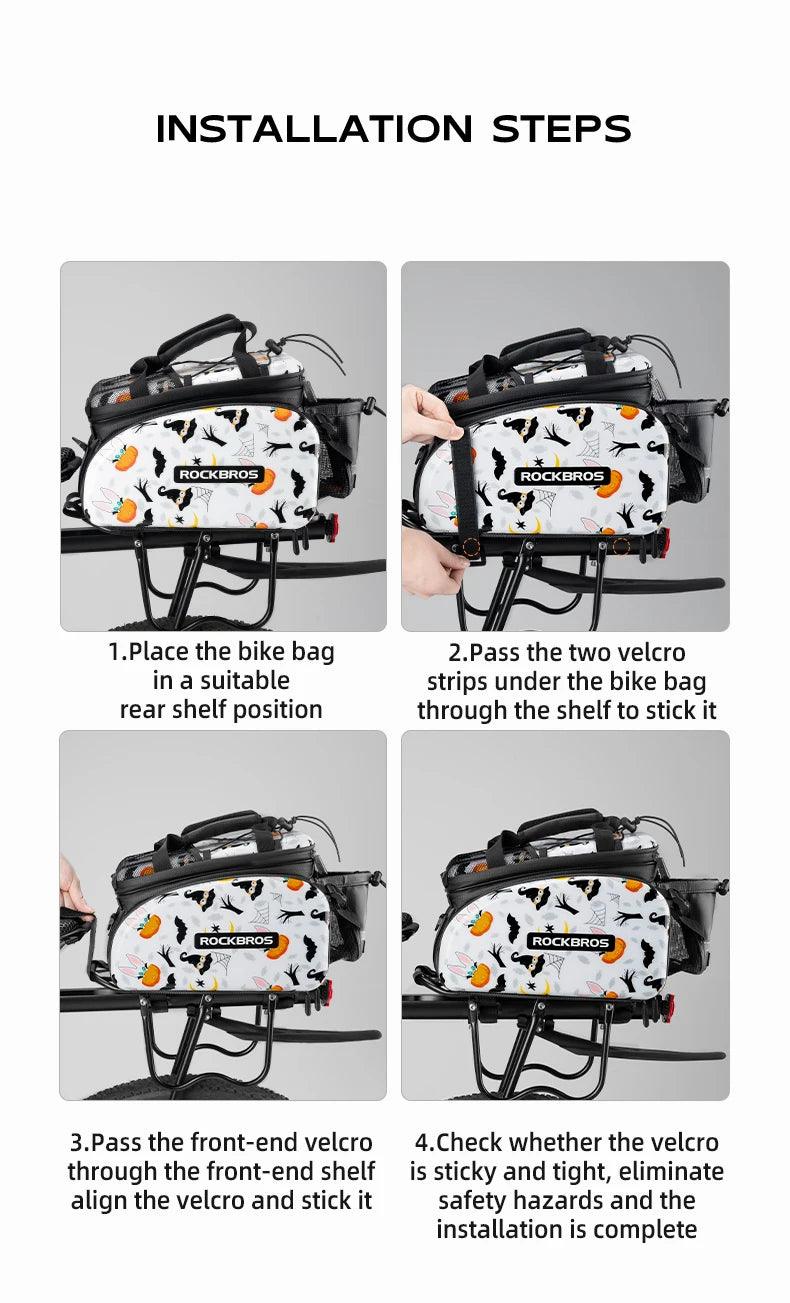 INSTALLATION STEPS

ROCKBROS

1.Place the bike bag in a suitable rear shelf position

ROCKBROS

2.Pass the two velcro strips under the bike bag through the shelf to stick it

ROCKBROS

3.Pass the front-end velcro through the front-end shelf align the velcro and stick it

ROCKBROS

4.Check whether the velcro is sticky and tight, eliminate safety hazards and the installation is complete