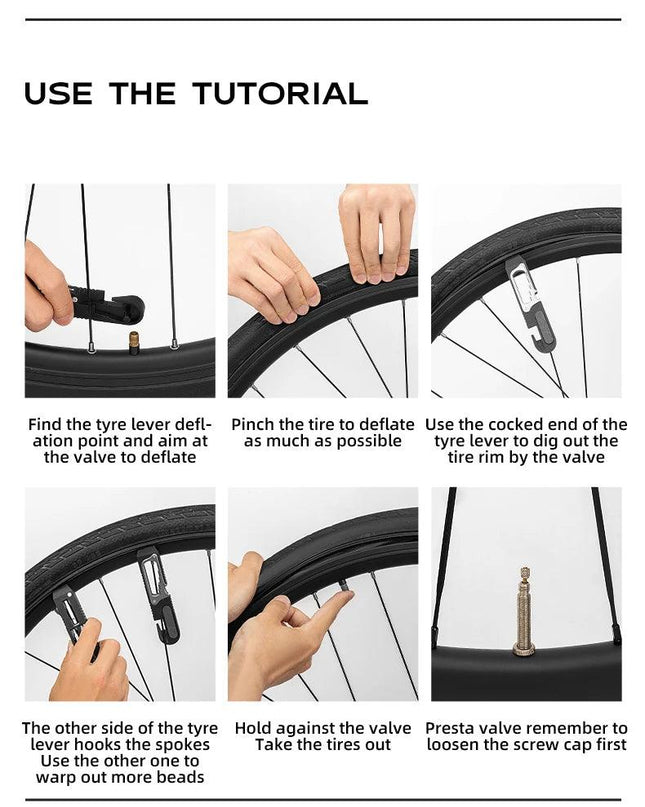 USE THE TUTORIAL

Find the tyre lever deflation point and aim at the valve to deflate

Pinch the tire to deflate as much as possible

Use the cocked end of the tyre lever to dig out the tire rim by the valve

The other side of the tyre lever hooks the spokes Use the other one to warp out more beads

Hold against the valve Take the tires out

Presta valve remember to loosen the screw cap first