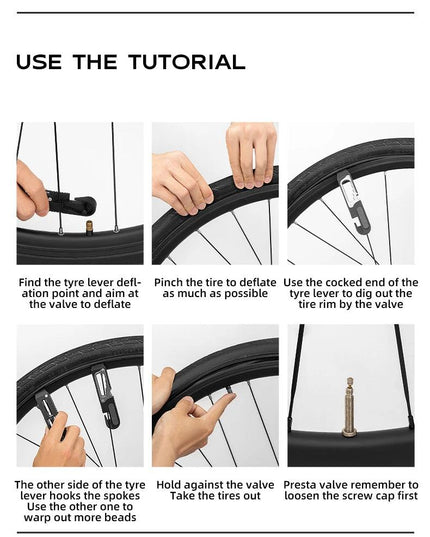 USE THE TUTORIAL

Find the tyre lever deflation point and aim at the valve to deflate

Pinch the tire to deflate as much as possible

Use the cocked end of the tyre lever to dig out the tire rim by the valve

The other side of the tyre lever hooks the spokes
Use the other one to warp out more beads

Hold against the valve
Take the tires out

Presta valve remember to loosen the screw cap first