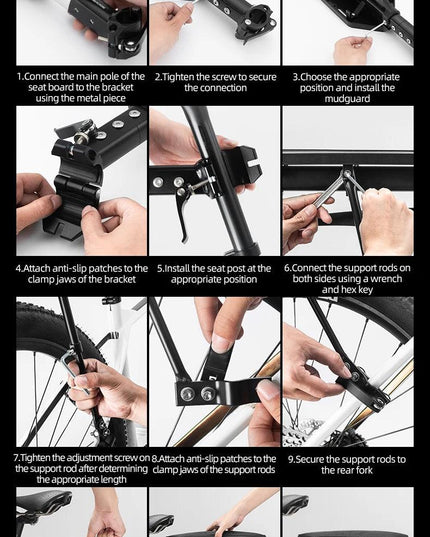 1.Connect the main pole of the seat board to the bracket using the metal piece

2.Tighten the screw to secure the connection

3.Choose the appropriate position and install the mudguard

4.Attach anti-slip patches to the clamp jaws of the bracket

5.Install the seat post at the appropriate position

6.Connect the support rods on both sides using a wrench and hex key

7.Tighten the adjustment screw on the support rod after determining the appropriate length

8.Attach anti-slip patches to the clamp jaws of the support rods

9.Secure the support rods to the rear fork