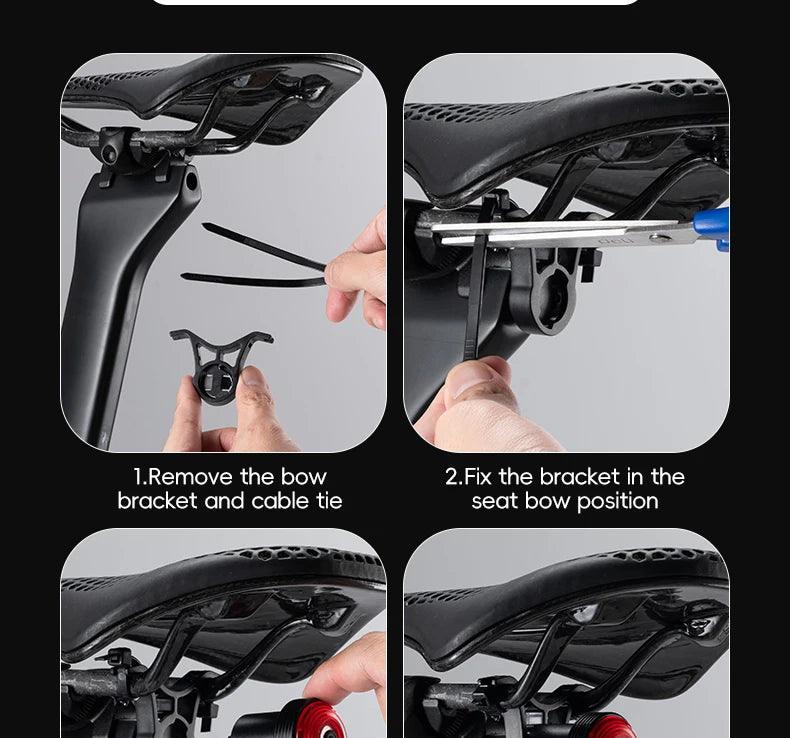 1.Remove the bow bracket and cable tie

2.Fix the bracket in the seat bow position