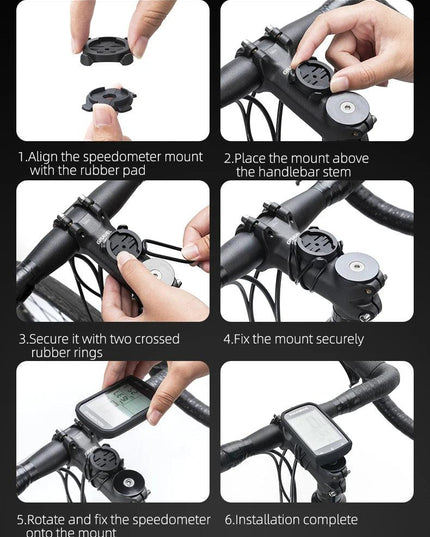 1.Align the speedometer mount with the rubber pad

2.Place the mount above the handlebar stem

3.Secure it with two crossed rubber rings

4.Fix the mount securely

5.Rotate and fix the speedometer onto the mount

6.Installation complete