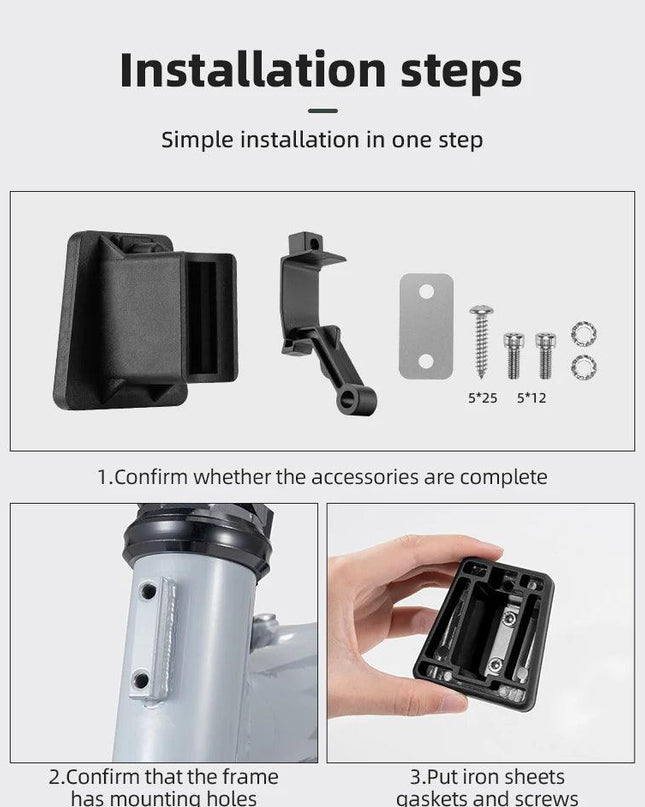 Installation steps

Simple installation in one step

5*25 5*12

1.Confirm whether the accessories are complete

2.Confirm that the frame has mounting holes

3.Put iron sheets gaskets and screws