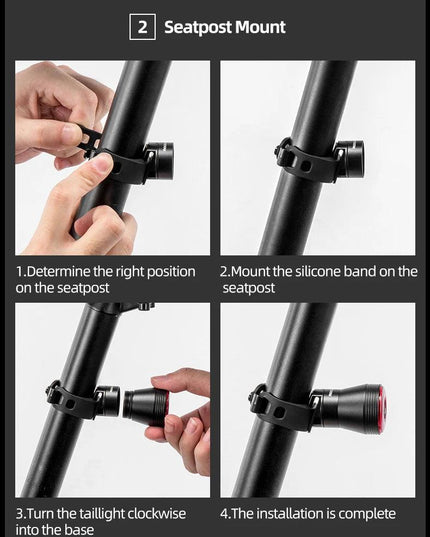 2 Seatpost Mount

1.Determine the right position on the seatpost

2.Mount the silicone band on the seatpost

3.Turn the taillight clockwise into the base

4.The installation is complete