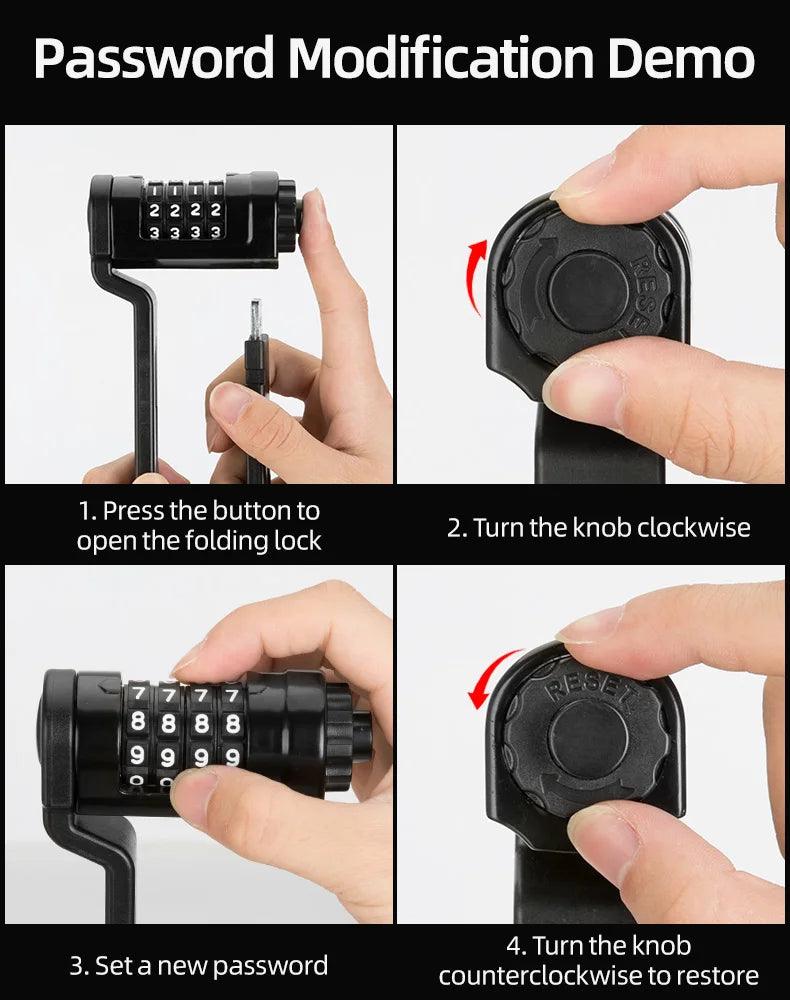 Password Modification Demo

2 2 2 2
3 3 3 3

RESE

1. Press the button to open the folding lock

2. Turn the knob clockwise

7 7 7 7
8 8 8 8
9 9 9 9

RESET

3. Set a new password

4. Turn the knob counterclockwise to restore