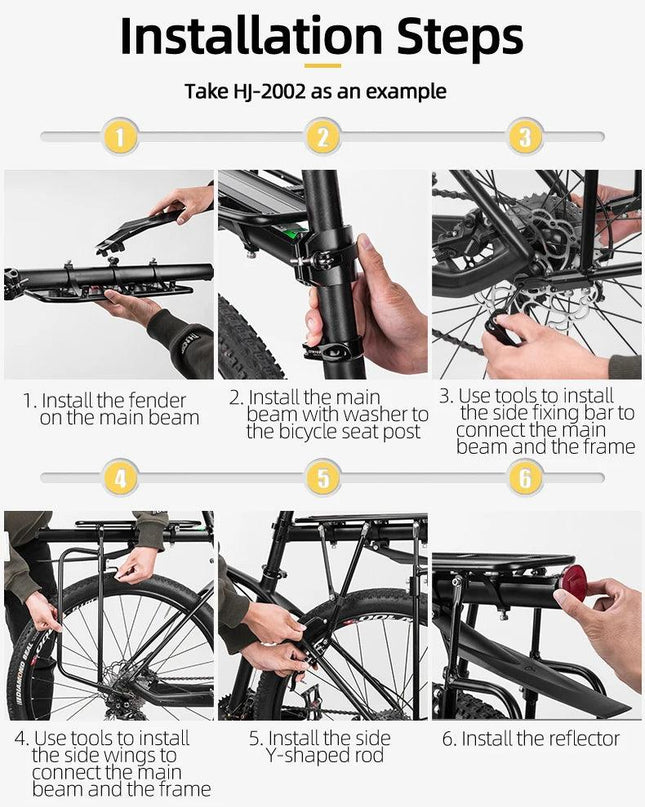 Installation Steps

Take HJ-2002 as an example

1

2

3

1. Install the fender on the main beam

2. Install the main beam with washer to the bicycle seat post

3. Use tools to install the side fixing bar to connect the main beam and the frame

4

5

6

4. Use tools to install the side wings to connect the main beam and the frame

5. Install the side Y-shaped rod

6. Install the reflector