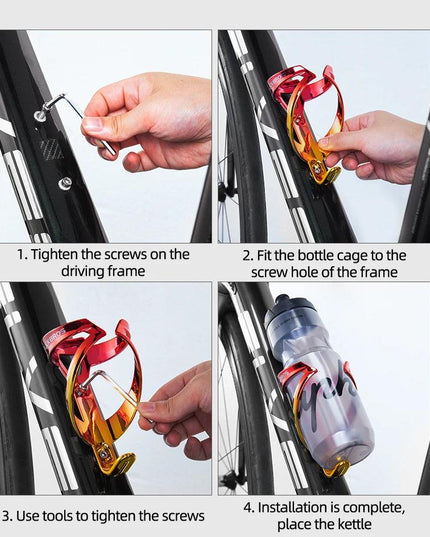 1. Tighten the screws on the driving frame

2. Fit the bottle cage to the screw hole of the frame

3. Use tools to tighten the screws

4. Installation is complete, place the kettle