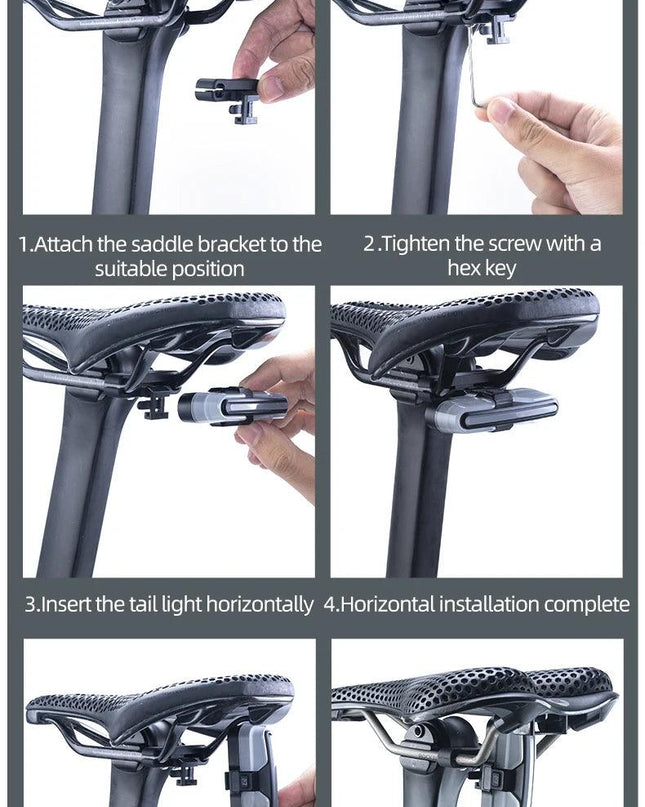 1.Attach the saddle bracket to the suitable position

2.Tighten the screw with a hex key

3.Insert the tail light horizontally

4.Horizontal installation complete