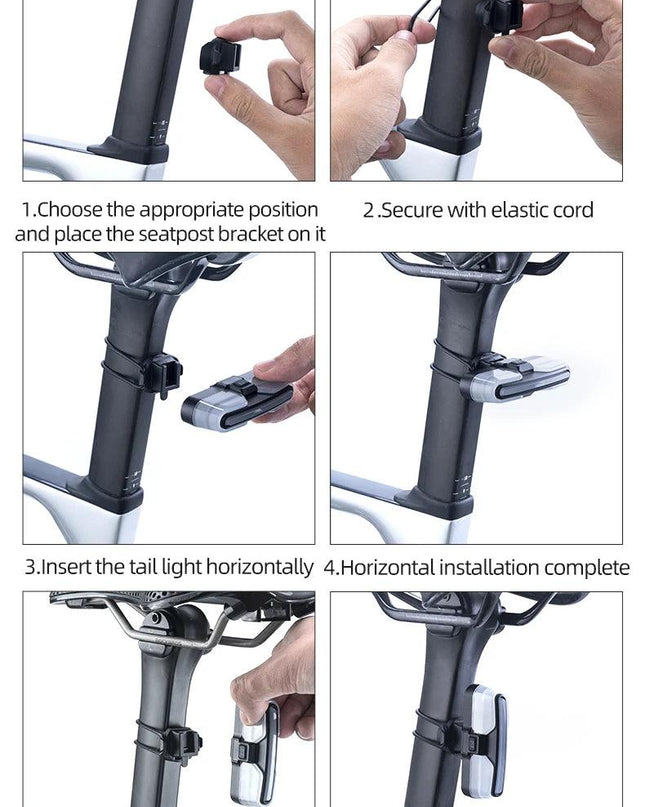 1.Choose the appropriate position and place the seatpost bracket on it

2.Secure with elastic cord

3.Insert the tail light horizontally

4.Horizontal installation complete