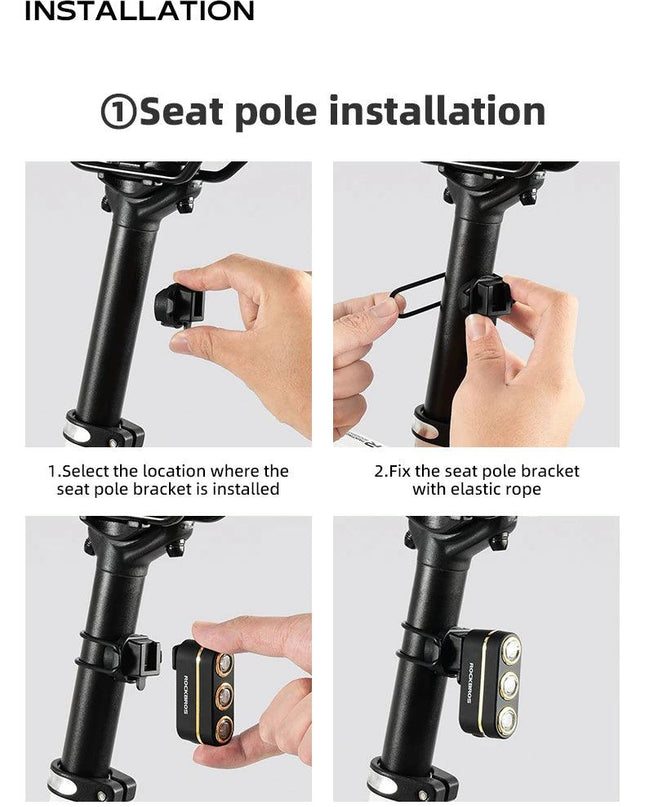 INSTALLATION

①Seat pole installation

1.Select the location where the seat pole bracket is installed

2.Fix the seat pole bracket with elastic rope

ROCKBROS

ROCKBROS