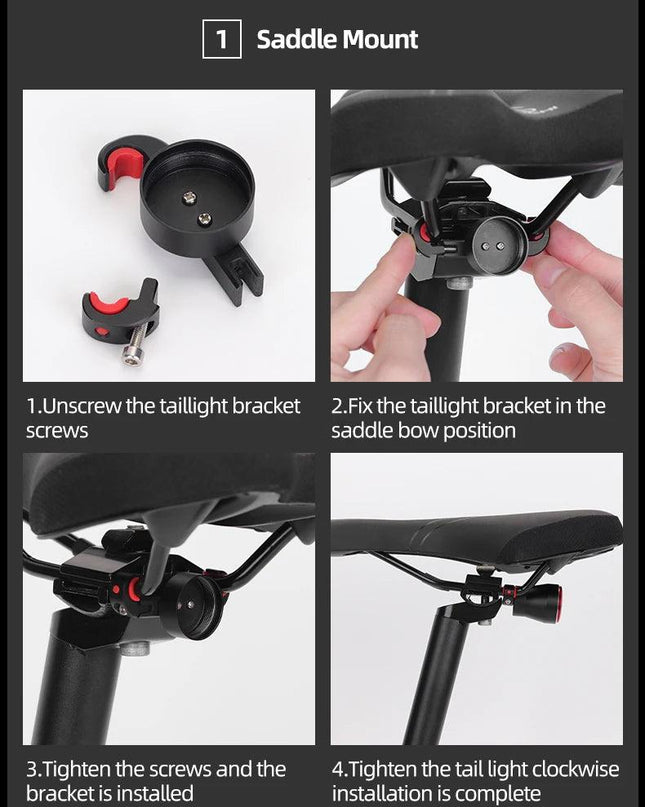 1 Saddle Mount

1.Unscrew the taillight bracket screws

2.Fix the taillight bracket in the saddle bow position

3.Tighten the screws and the bracket is installed

4.Tighten the tail light clockwise installation is complete