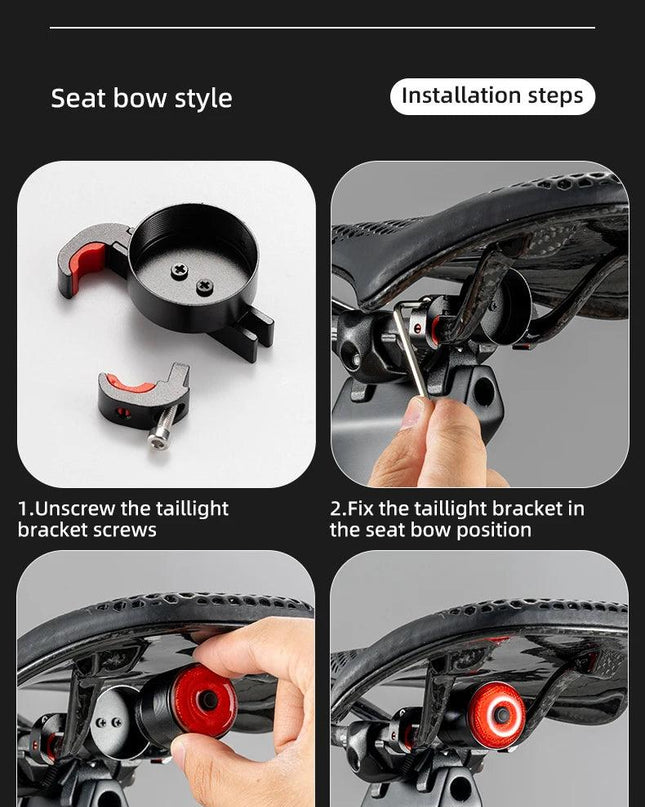 Seat bow style

Installation steps

1.Unscrew the taillight bracket screws

2.Fix the taillight bracket in the seat bow position