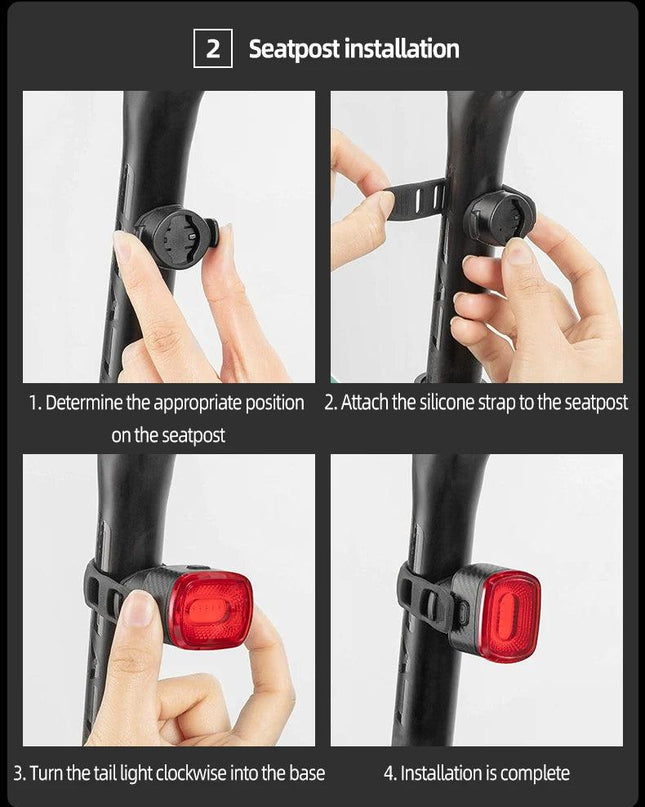 2 Seatpost installation

1. Determine the appropriate position on the seatpost

2. Attach the silicone strap to the seatpost

3. Turn the tail light clockwise into the base

4. Installation is complete