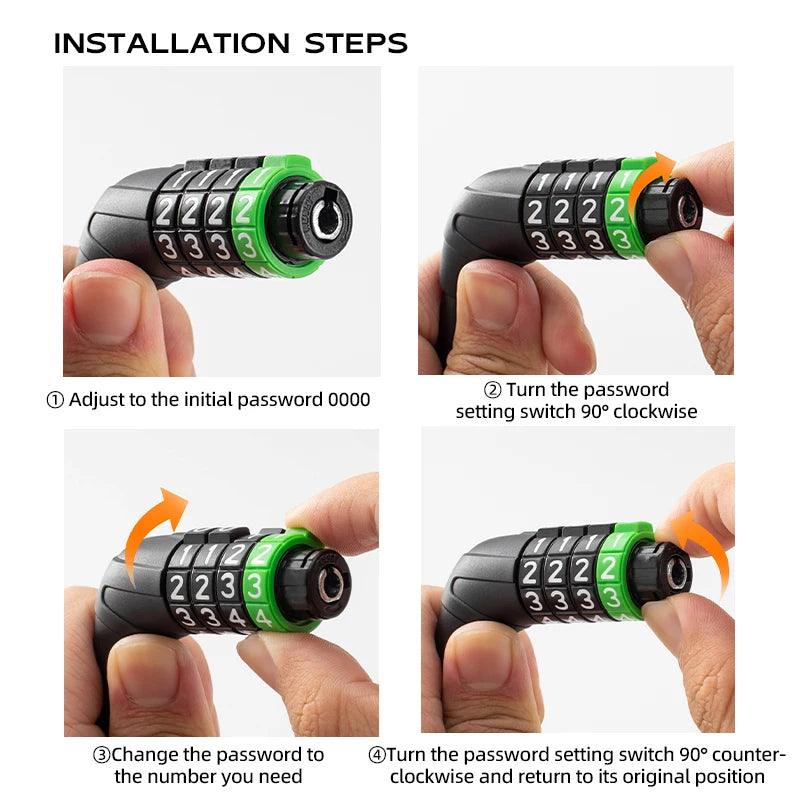 INSTALLATION STEPS

① Adjust to the initial password 0000

② Turn the password setting switch 90° clockwise

③Change the password to the number you need

④Turn the password setting switch 90° counter-clockwise and return to its original position