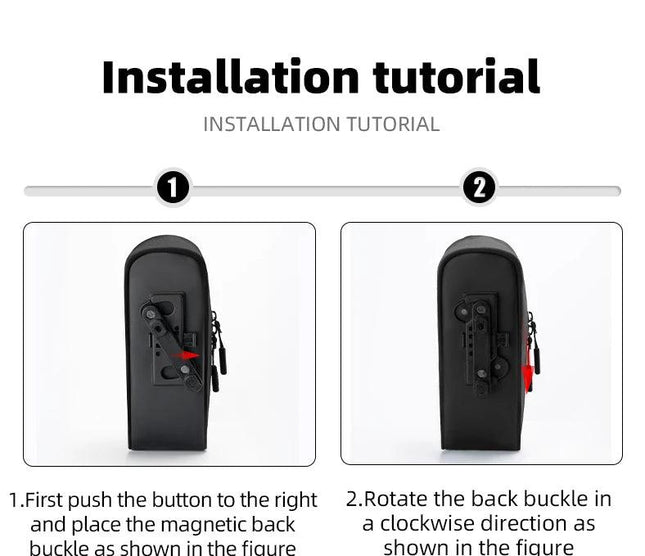 Installation tutorial

INSTALLATION TUTORIAL

1

2

1.First push the button to the right and place the magnetic back buckle as shown in the figure

2.Rotate the back buckle in a clockwise direction as shown in the figure