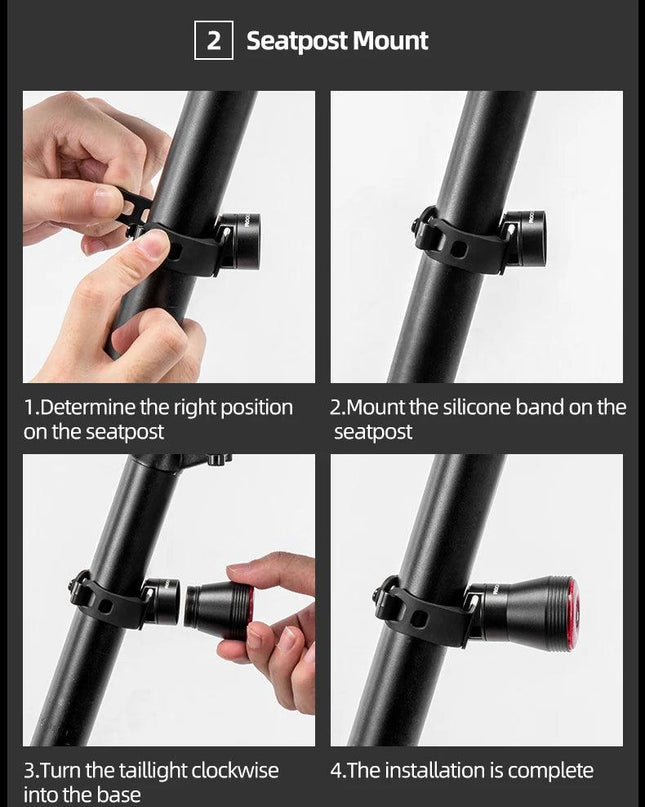 2 Seatpost Mount

1.Determine the right position on the seatpost

2.Mount the silicone band on the seatpost

3.Turn the taillight clockwise into the base

4.The installation is complete