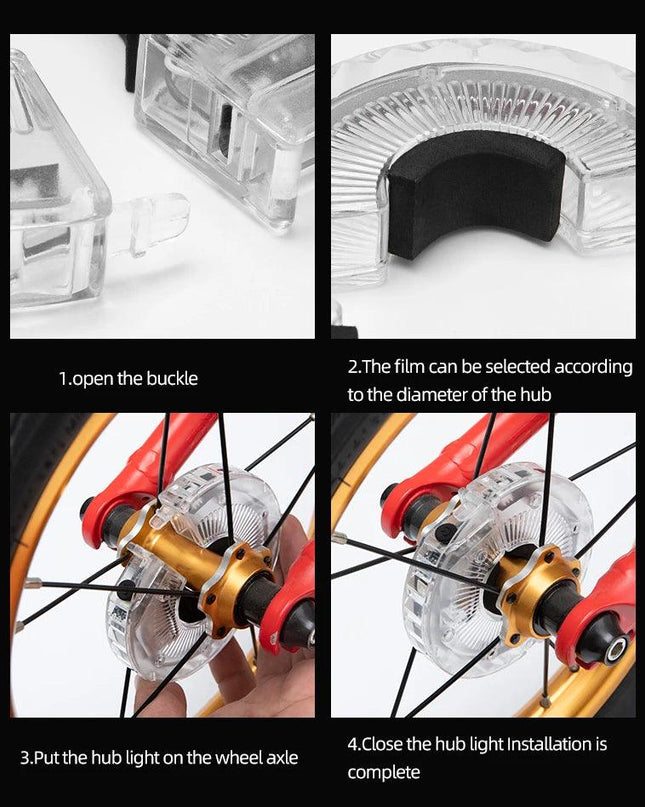 1.open the buckle

2.The film can be selected according to the diameter of the hub

3.Put the hub light on the wheel axle

4.Close the hub light Installation is complete