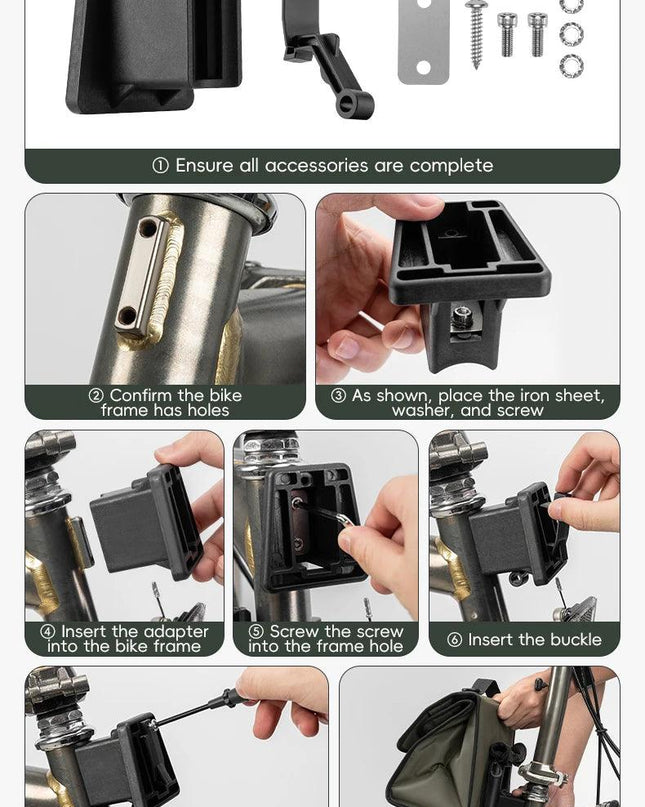 ① Ensure all accessories are complete

② Confirm the bike frame has holes

③ As shown, place the iron sheet, washer, and screw

④ Insert the adapter into the bike frame

⑤ Screw the screw into the frame hole

⑥ Insert the buckle